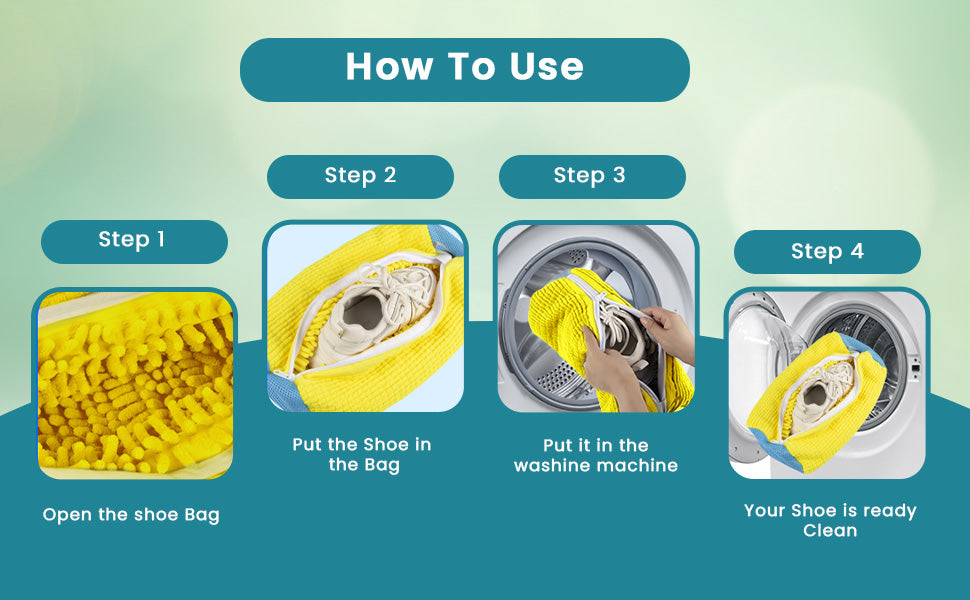 How To Use

Step 1

Open the shoe Bag

Step 2

Put the Shoe in the Bag

Step 3

Put it in the washine machine

Step 4

Your Shoe is ready Clean